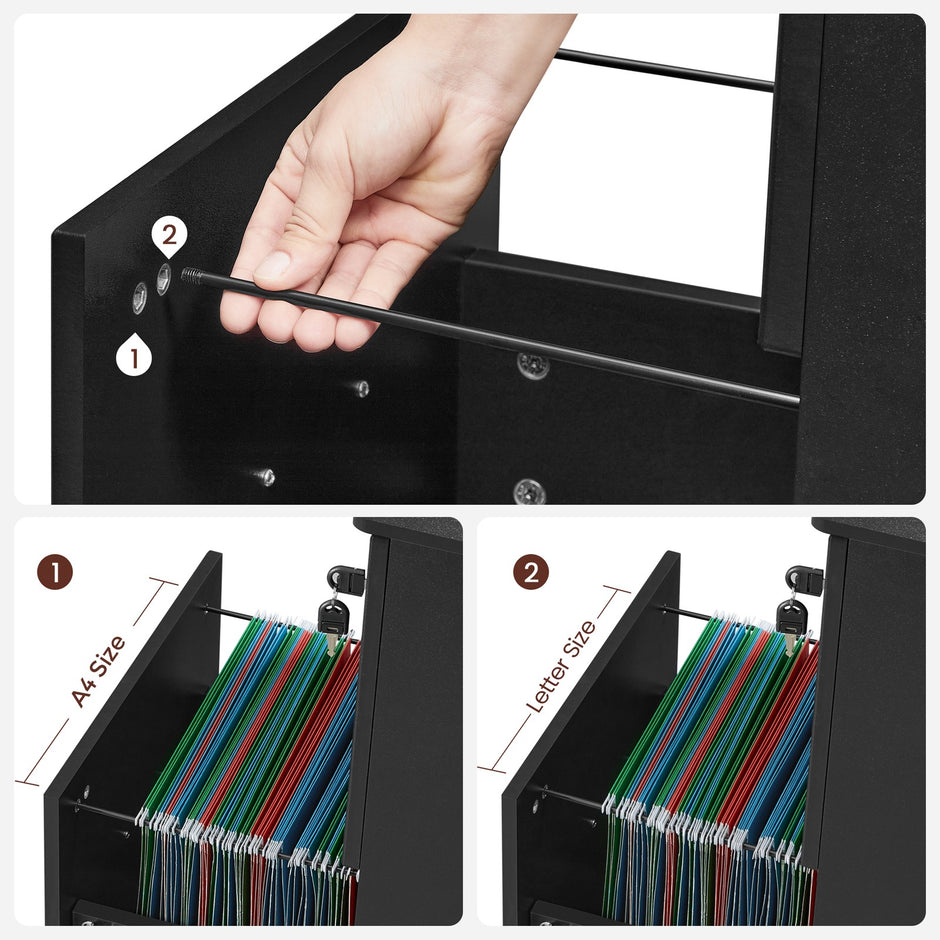 2
1
1
A4 Size
2
Letter Size