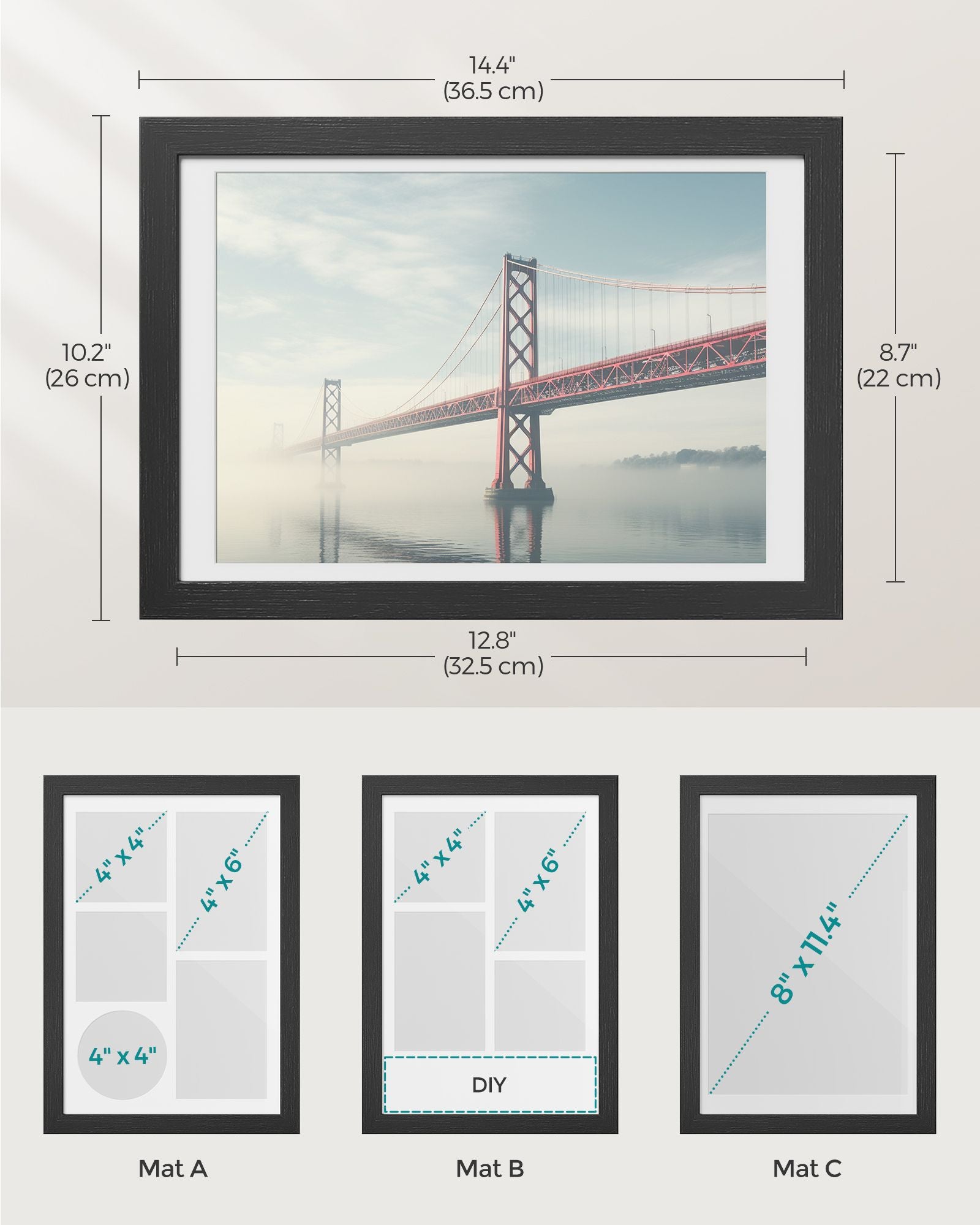 14.4"
(36.5 cm)

10.2"
(26 cm)

8.7"
(22 cm)

12.8"
(32.5 cm)

4" x 4"
4" x 6"
4" x 4"

Mat A

4" x 4"
4" x 6"
DIY

Mat B

8" x 11.4"

Mat C