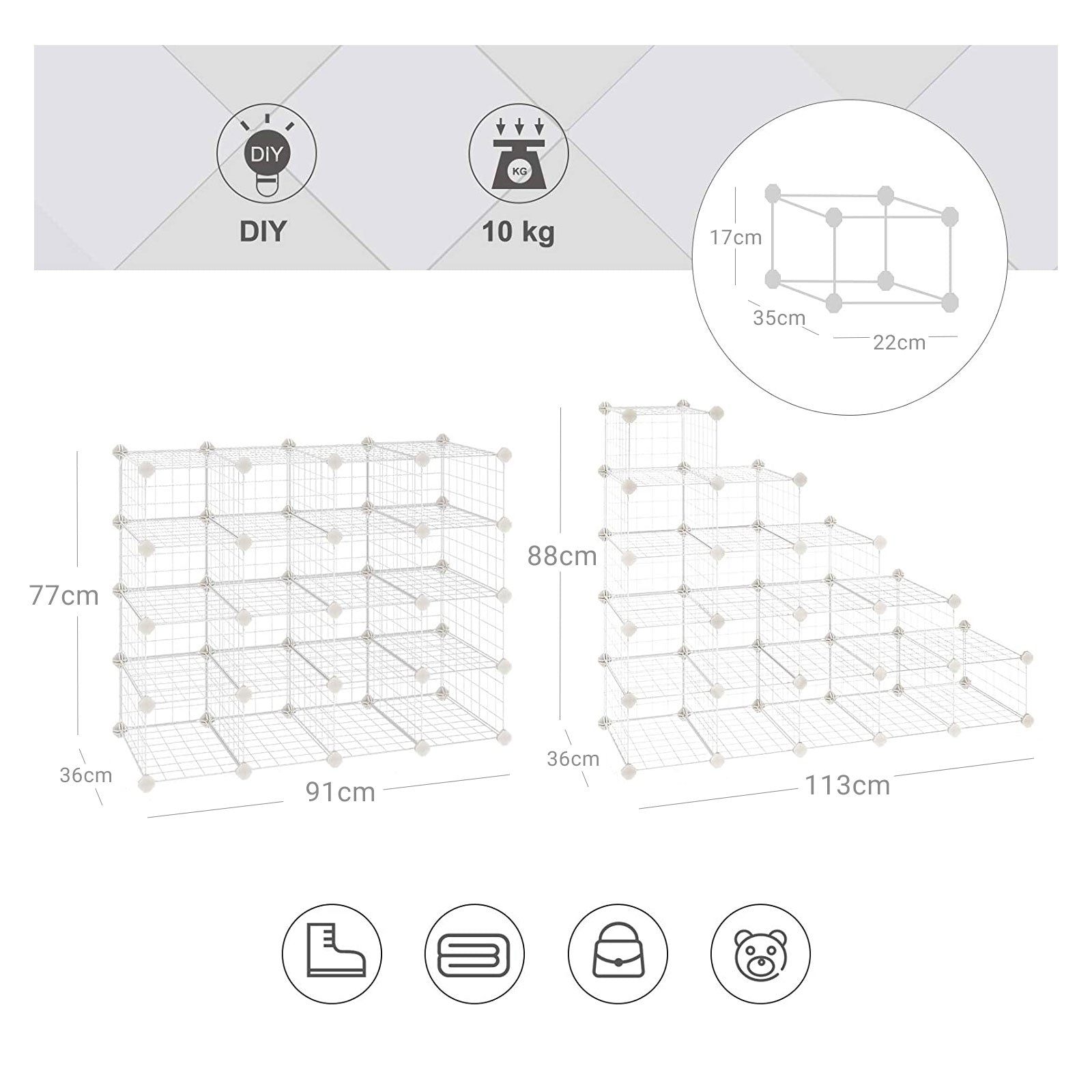 DIY

DIY

KG

10 kg

17cm

35cm

22cm

77cm

36cm

91cm

88cm

36cm

113cm