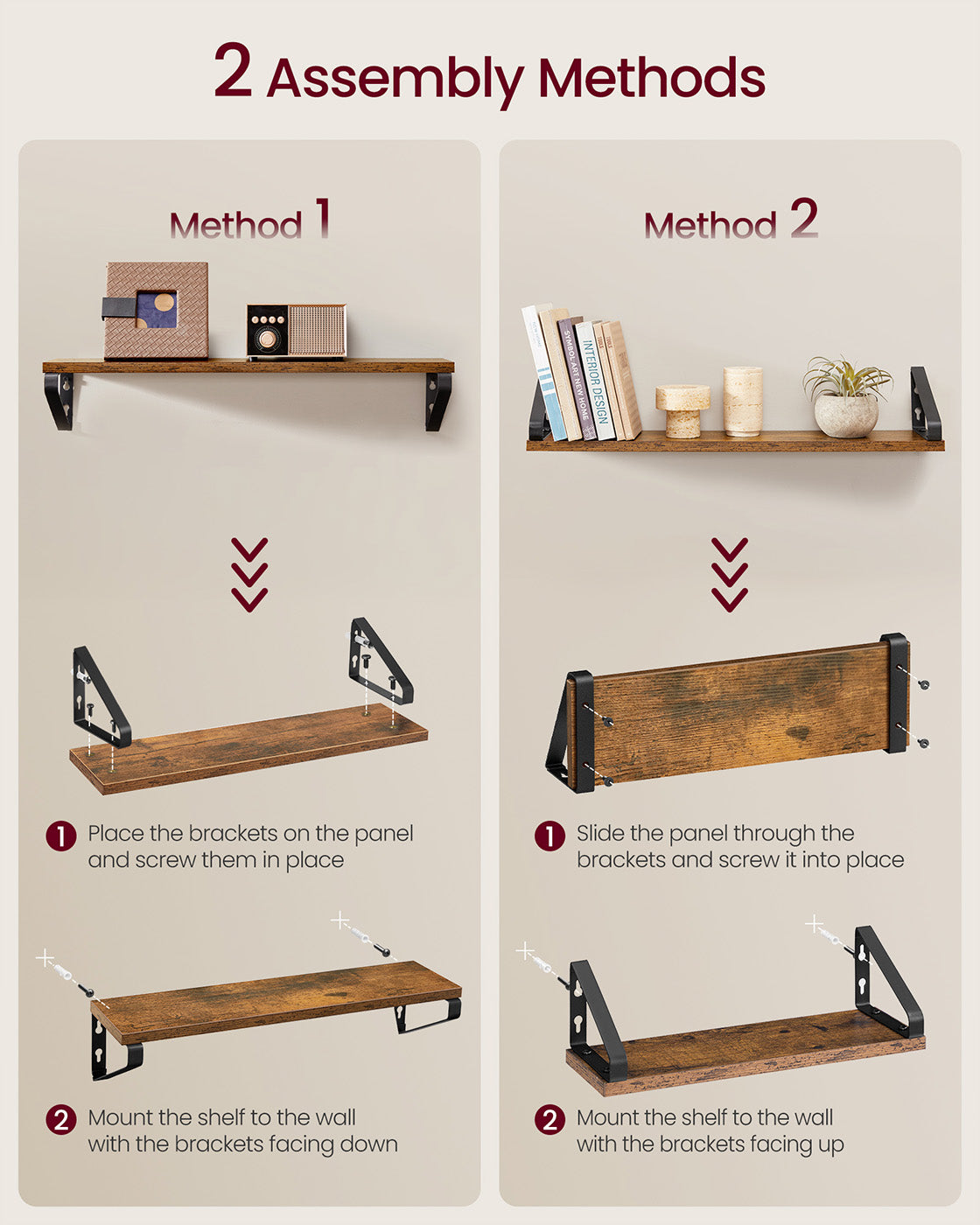 2 Assembly Methods

Method 1

1 Place the brackets on the panel and screw them in place

2 Mount the shelf to the wall with the brackets facing down

Method 2

SYMBOL ART NEW HOME

INTERIOR DESIGN

1 Slide the panel through the brackets and screw it into place

2 Mount the shelf to the wall with the brackets facing up