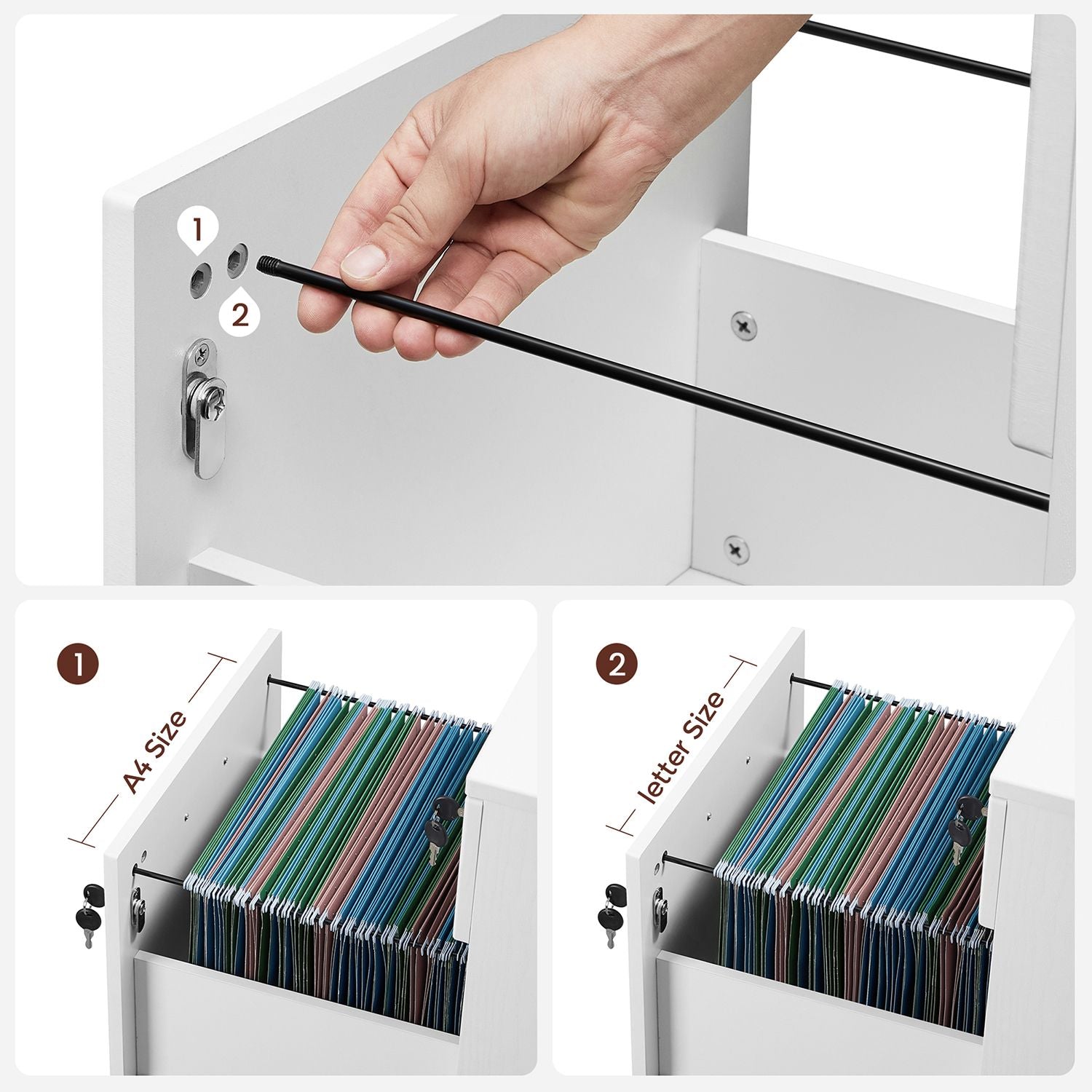 1
2

1
A4 Size

2
letter Size